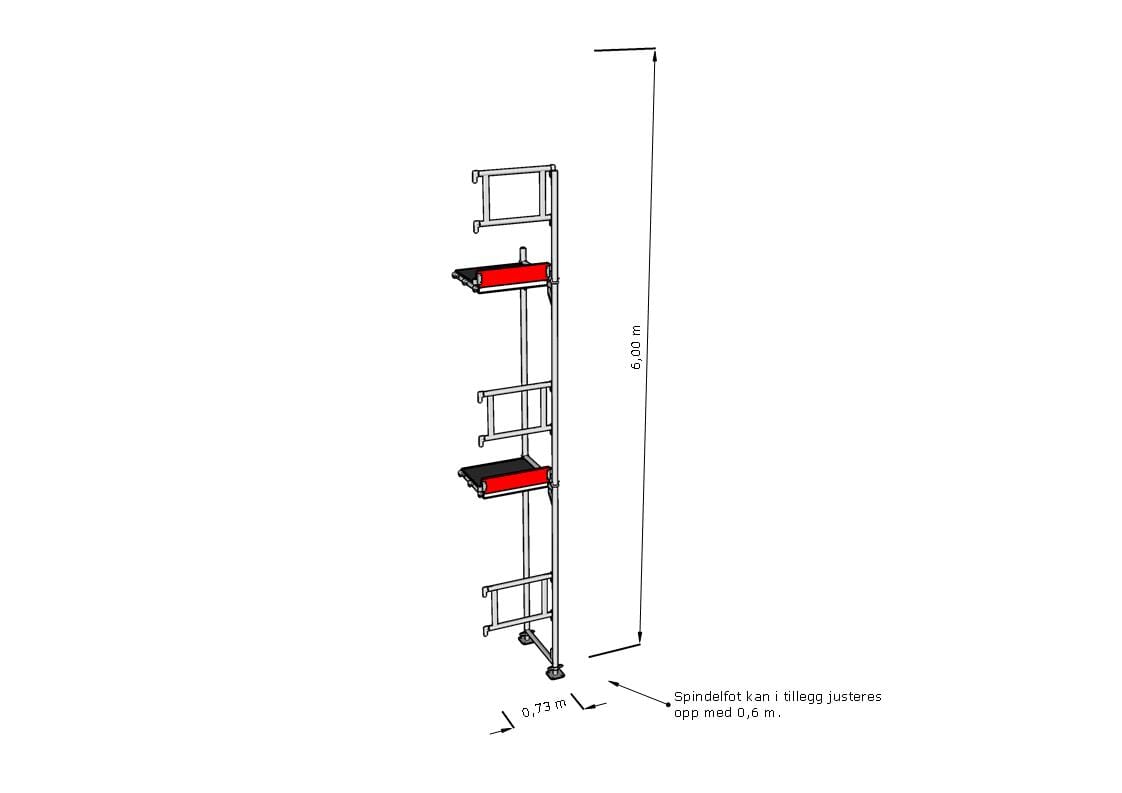 6,00 m

0,73 m

Spindelfot kan i tillegg justeres opp med 0,6 m.